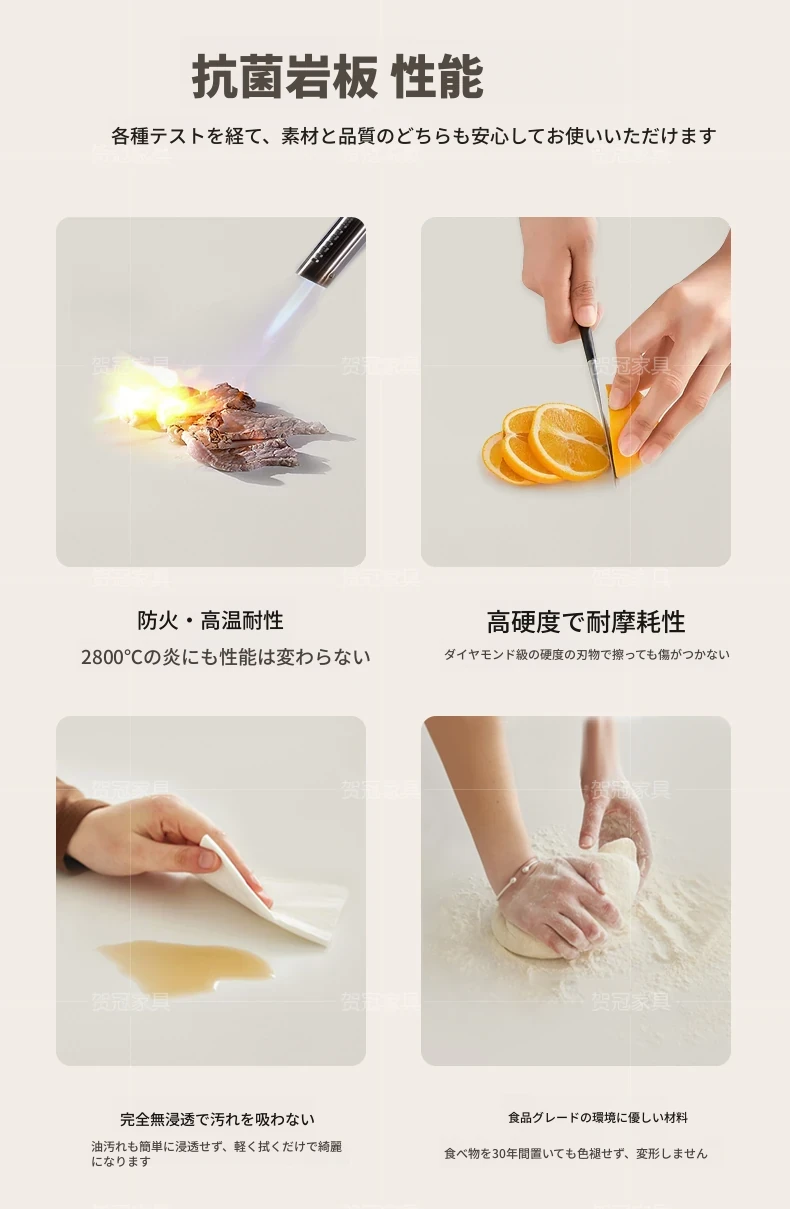 抗菌岩板 性能

各種テストを経て、素材と品質のどちらも安心してお使いいただけます

贺冠家具

防火・高温耐性

2800°Cの炎にも性能は変わらない

高硬度で耐摩耗性

ダイヤモンド級の硬度の刃物で擦っても傷がつかない

完全無浸透で汚れを吸わない

油汚れも簡単に浸透せず、軽く拭くだけで綺麗になります

食品グレードの環境に優しい材料

食べ物を30年間置いても色褪せず、変形しません