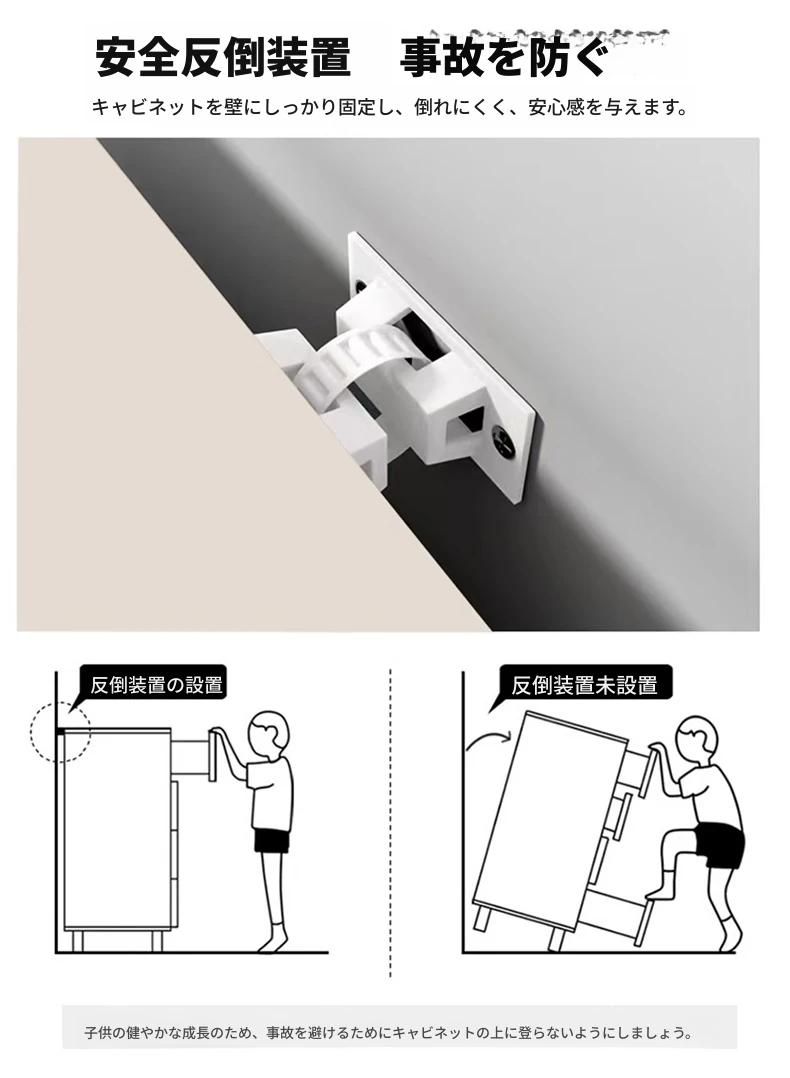 安全反倒装置　事故を防ぐ

キャビネットを壁にしっかり固定し、倒れにくく、安心感を与えます。

反倒装置の設置

反倒装置未設置

子供の健やかな成長のため、事故を避けるためにキャビネットの上に登らないようにしましょう。