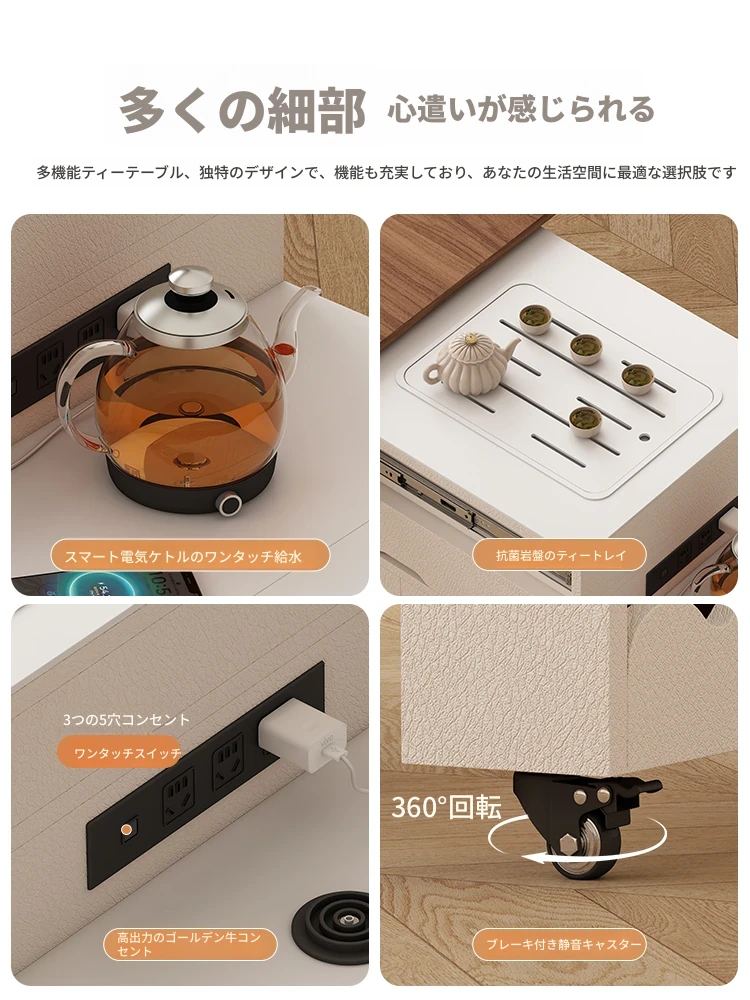 多くの細部 心遣いが感じられる

多機能ティーテーブル、独特のデザインで、機能も充実しており、あなたの生活空間に最適な選択肢です

スマート電気ケトルのワンタッチ給水

抗菌岩盤のティートレイ

3つの5穴コンセント

ワンタッチスイッチ

高出力のゴールデン牛コンセント

360°回転

ブレーキ付き静音キャスター