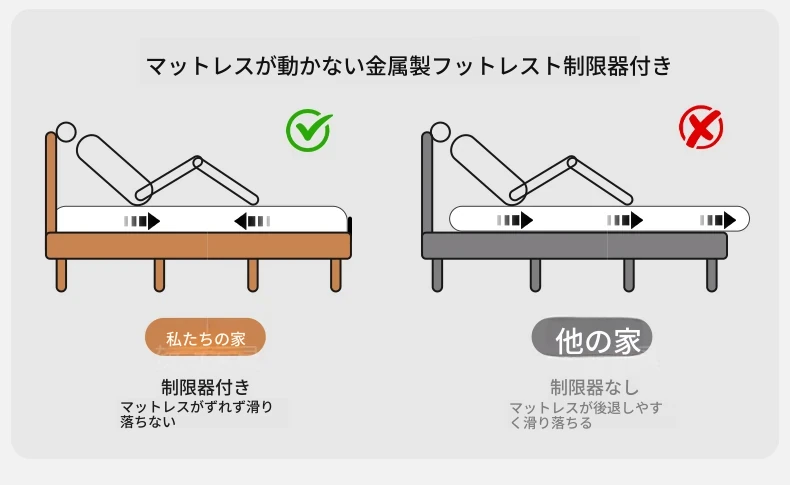 マットレスが動かない金属製フットレスト制限器付き

私たちの家

制限器付き
マットレスがずれず滑り落ちない

他の家

制限器なし
マットレスが後退しやすく滑り落ちる